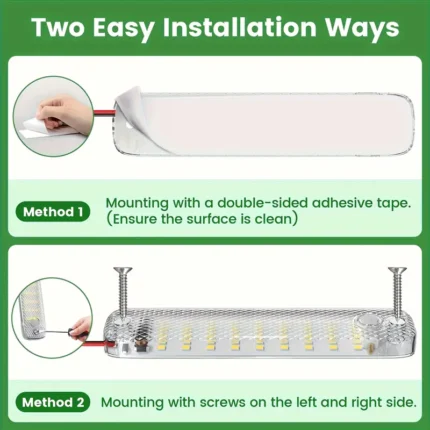 Two Easy Installation Ways

Method 1

Mounting with a double-sided adhesive tape. (Ensure the surface is clean)

Method 2

Mounting with screws on the left and right side.