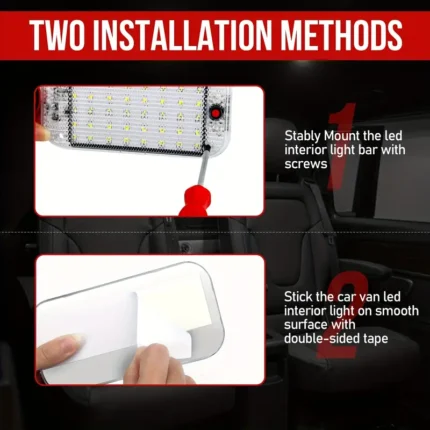 TWO INSTALLATION METHODS

1

Stably Mount the led interior light bar with screws

2

Stick the car van led interior light on smooth surface with double-sided tape