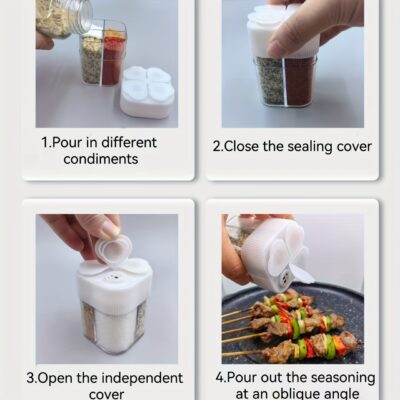 1.Pour in different condiments

2.Close the sealing cover

3.Open the independent cover

4.Pour out the seasoning at an oblique angle