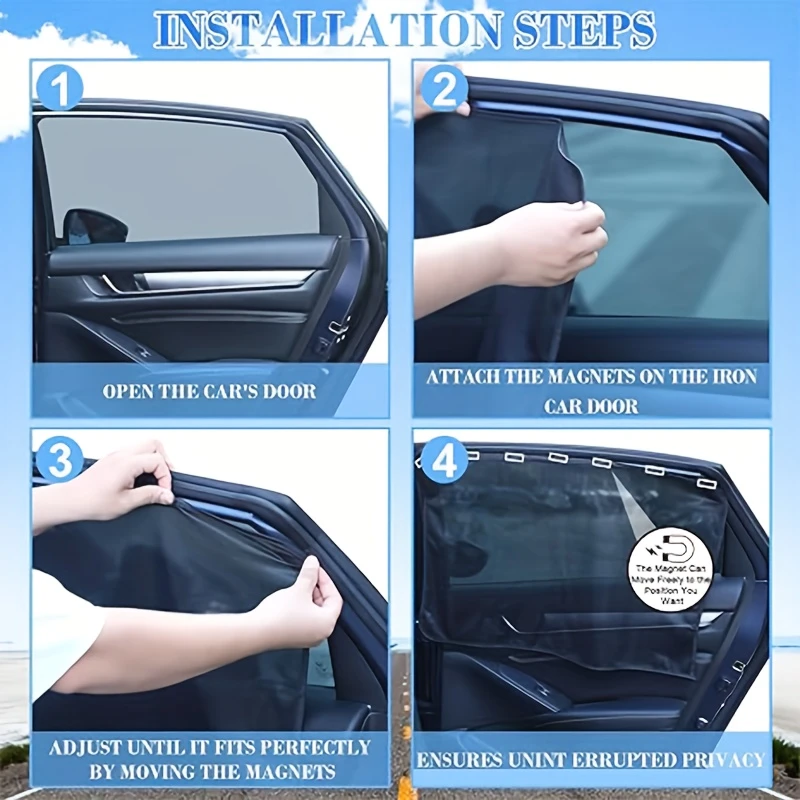 INSTALLATION STEPS

1

OPEN THE CAR'S DOOR

2

ATTACH THE MAGNETS ON THE IRON CAR DOOR

3

ADJUST UNTIL IT FITS PERFECTLY BY MOVING THE MAGNETS

4

The Magnet Can Move Freely to the Position You Want

ENSURES UNINT ERRUPTED PRIVACY