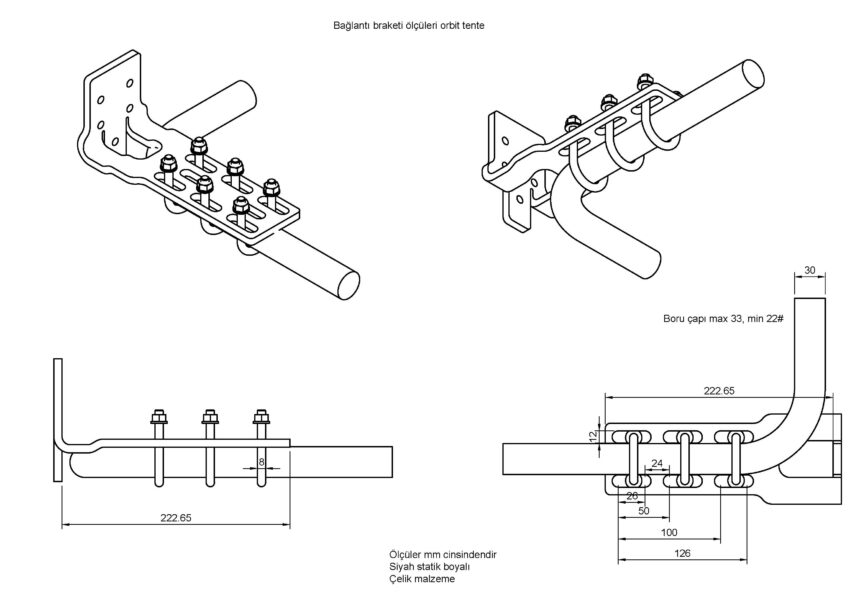 Bağlantı braketi ölçüleri orbit tente

30

Boru çapı max 33, min 22#

222.65

12

24

26

50

100

126

8

222.65

Ölçüler mm cinsindendir
Siyah statik boyalı
Çelik malzeme