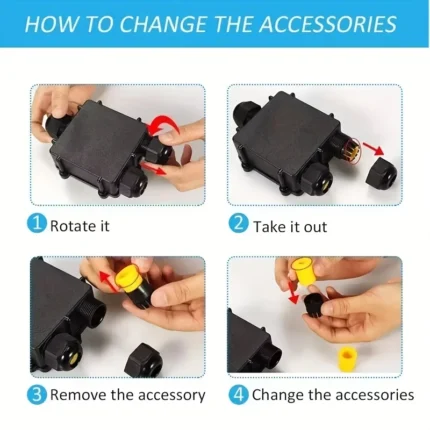 HOW TO CHANGE THE ACCESSORIES

1 Rotate it

2 Take it out

3 Remove the accessory

4 Change the accessories