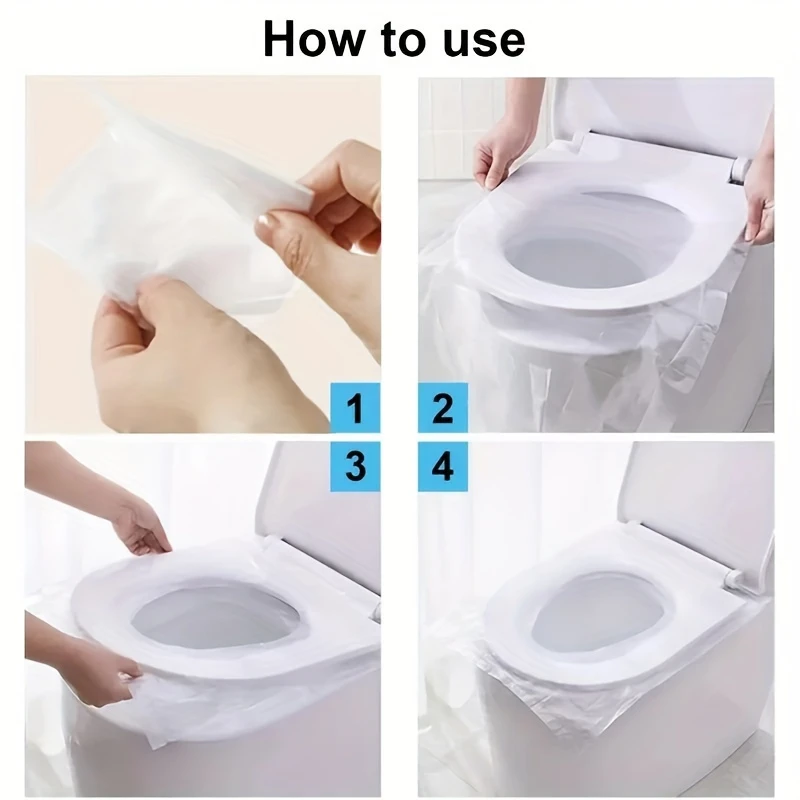 How to use

1

2

3

4